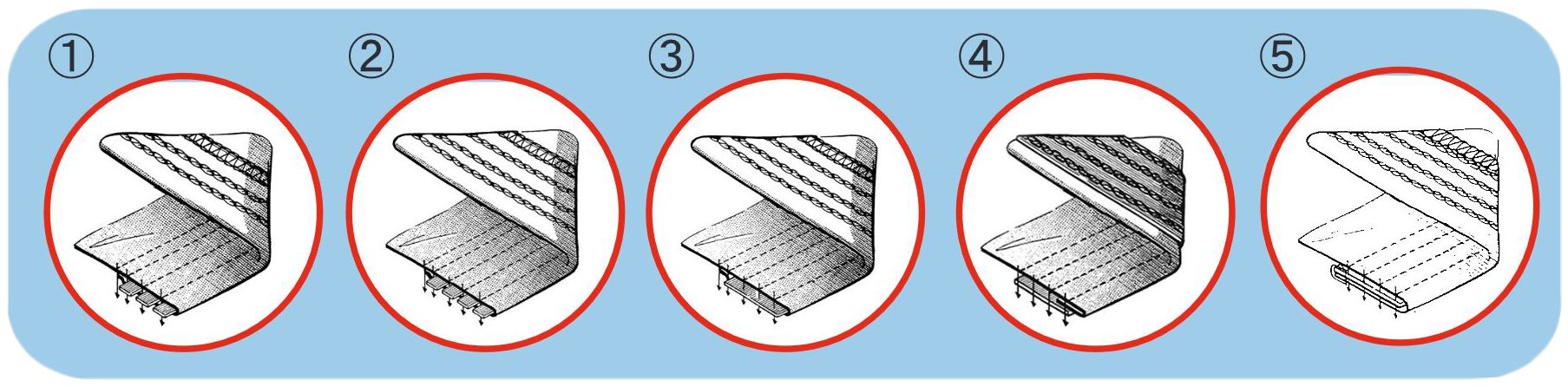 ①

②

③

④

⑤